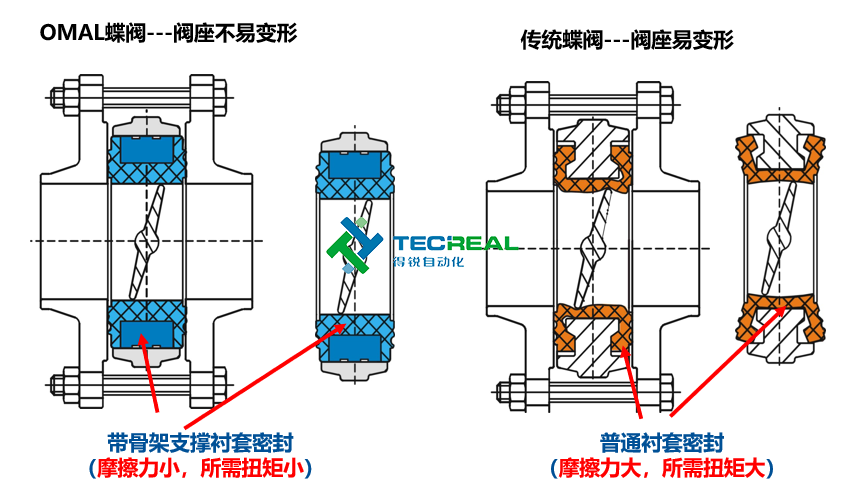 OMAL蝶阀---阀座不易变形

传统蝶阀---阀座易变形

TECREAL
得锐自动化

带骨架支撑衬套密封
（摩擦力小，所需扭矩小）

普通衬套密封
（摩擦力大，所需扭矩大）